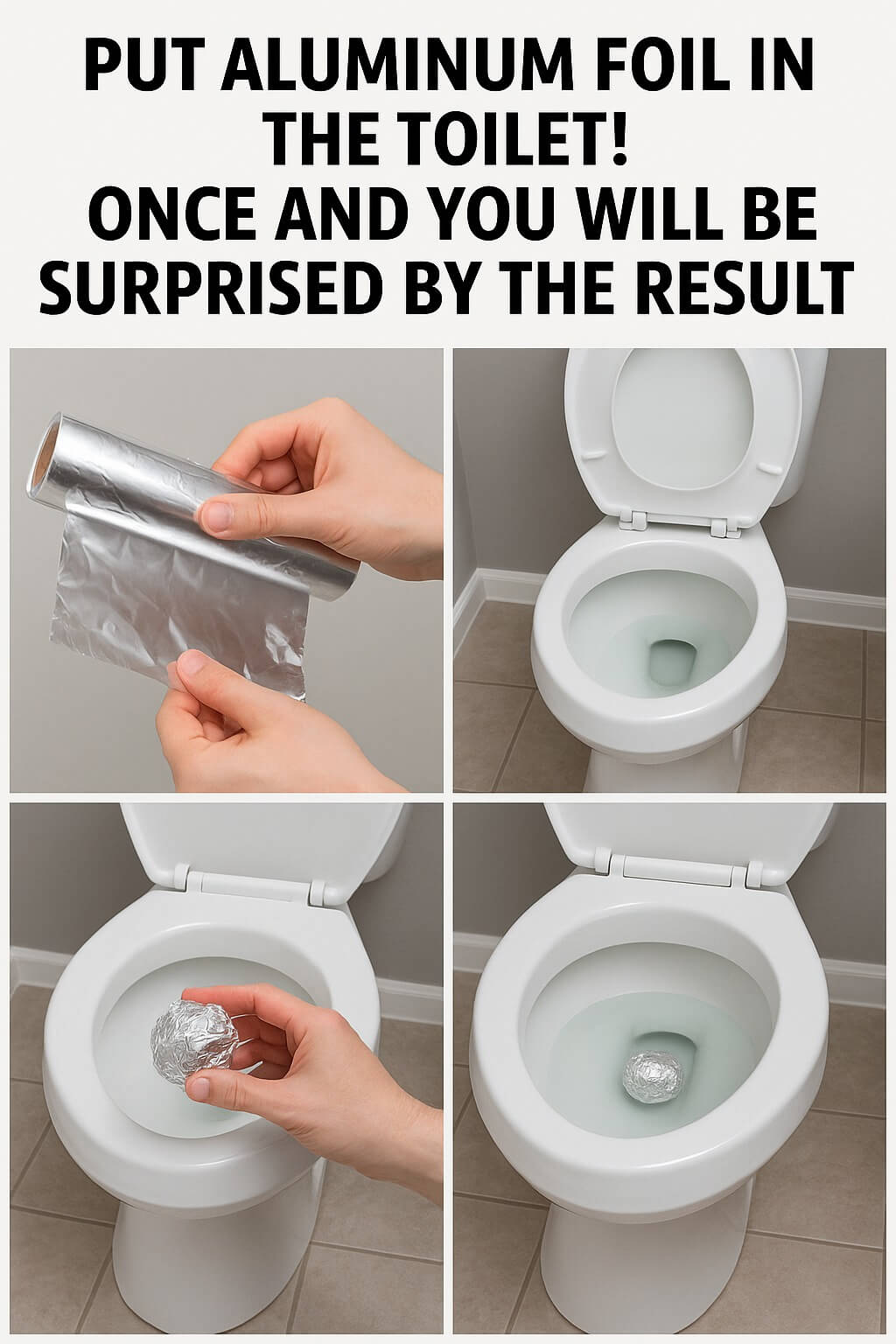 PUT ALUMINUM FOIL IN THE TOILET!
ONCE AND YOU WILL BE SURPRISED BY THE RESULT